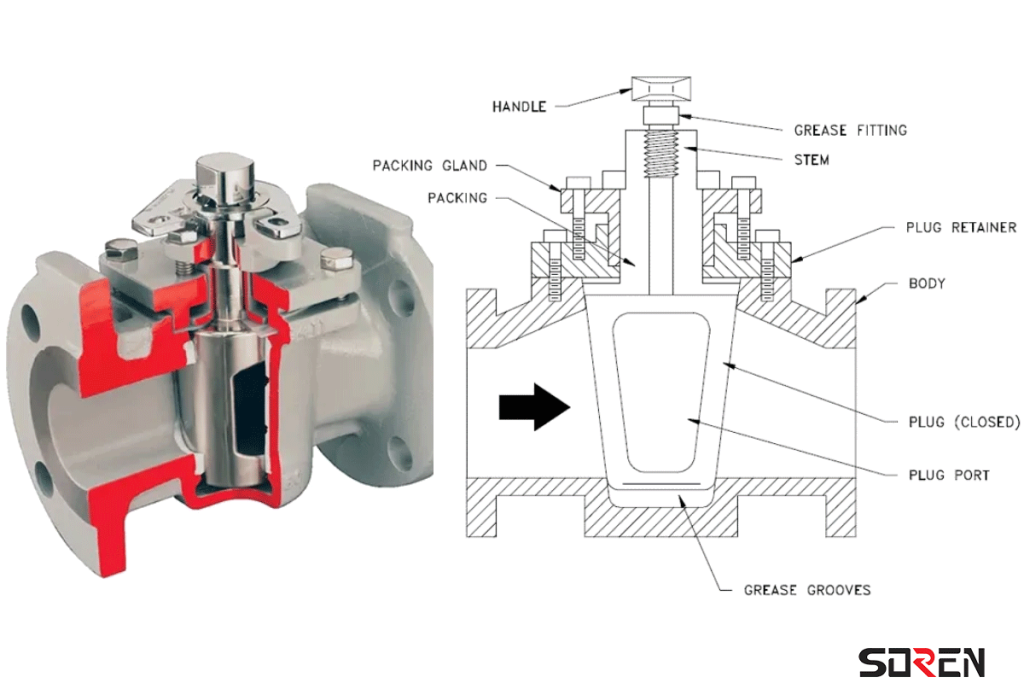 HANDLE
GREASE FITTING
PACKING GLAND
STEM
PACKING
PLUG RETAINER
BODY
PLUG (CLOSED)
PLUG PORT
GREASE GROOVES
SOREN